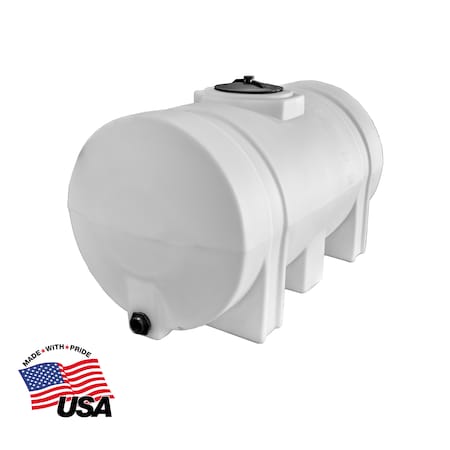 MADE • WITH • PRIDE
USA